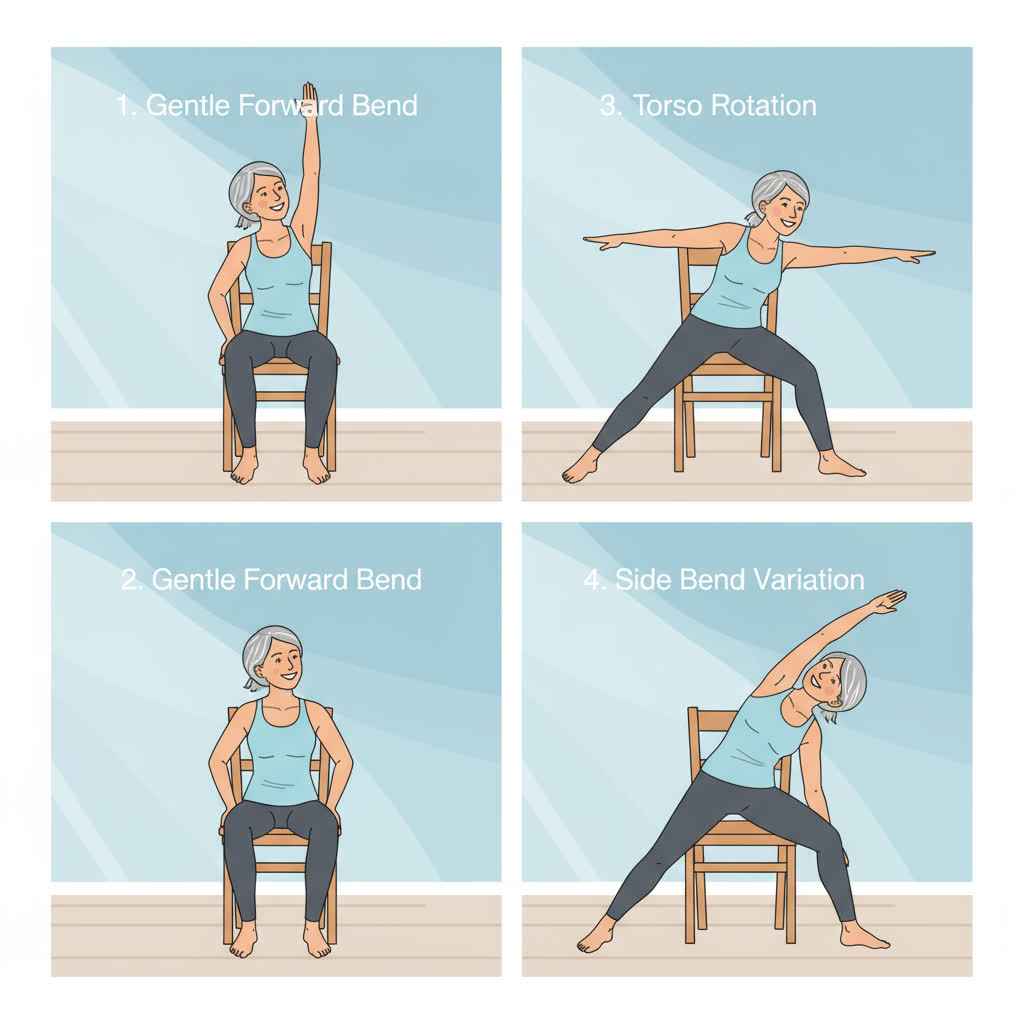 1. Gentle Forward Bend

3. Torso Rotation

2. Gentle Forward Bend

4. Side Bend Variation